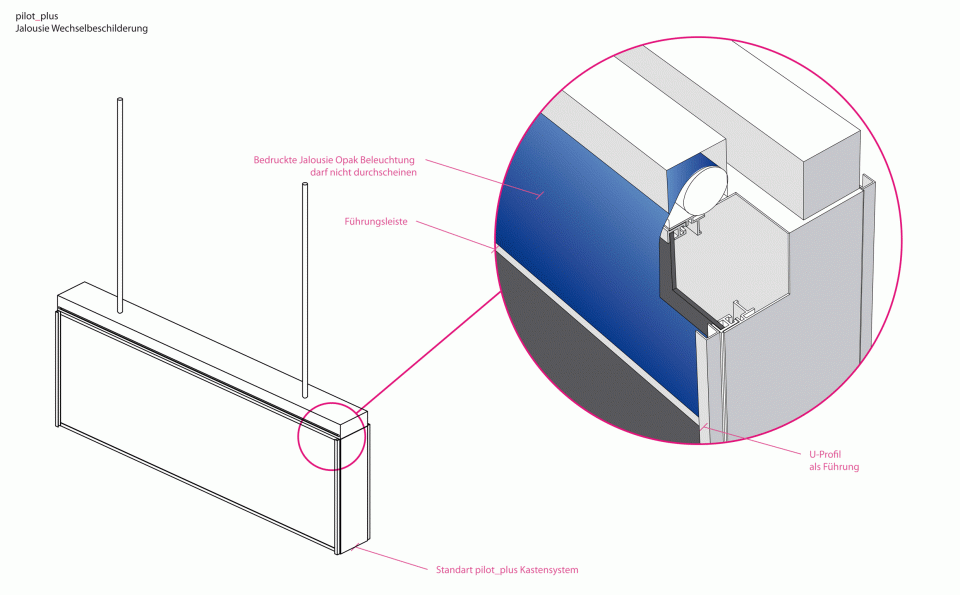 pilot_plus
Jalousie Wechselbeschilderung

Bedruckte Jalousie Opak Beleuchtung darf nicht durchscheinen

Führungsleiste

U-Profil als Führung

Standart pilot_plus Kastensystem